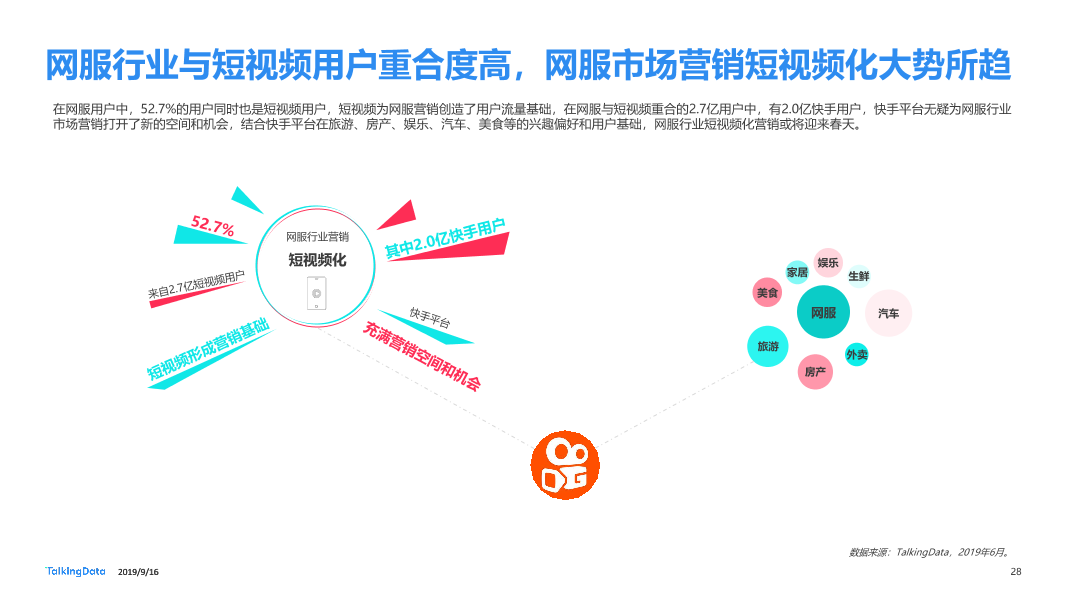 网服行业与短视频用户重合度高，网服市场营销短视频化大势所趋

在网服用户中，52.7%的用户同时也是短视频用户，短视频为网服营销创造了用户流量基础，在网服与短视频重合的2.7亿用户中，有2.0亿快手用户，快手平台无疑为网服行业市场营销打开了新的空间和机会，结合快手平台在旅游、房产、娱乐、汽车、美食等的兴趣偏好和用户基础，网服行业短视频化营销或将迎来春天。

52.7%

来自2.7亿短视频用户

短视频形成营销基础

网服行业营销

短视频化

其中2.0亿快手用户

快手平台

充满营销空间和机会

家居

娱乐

生鲜

美食

网服

汽车

旅游

外卖

房产

数据来源：TalkingData，2019年6月。

TalkingData 2019/9/16

28